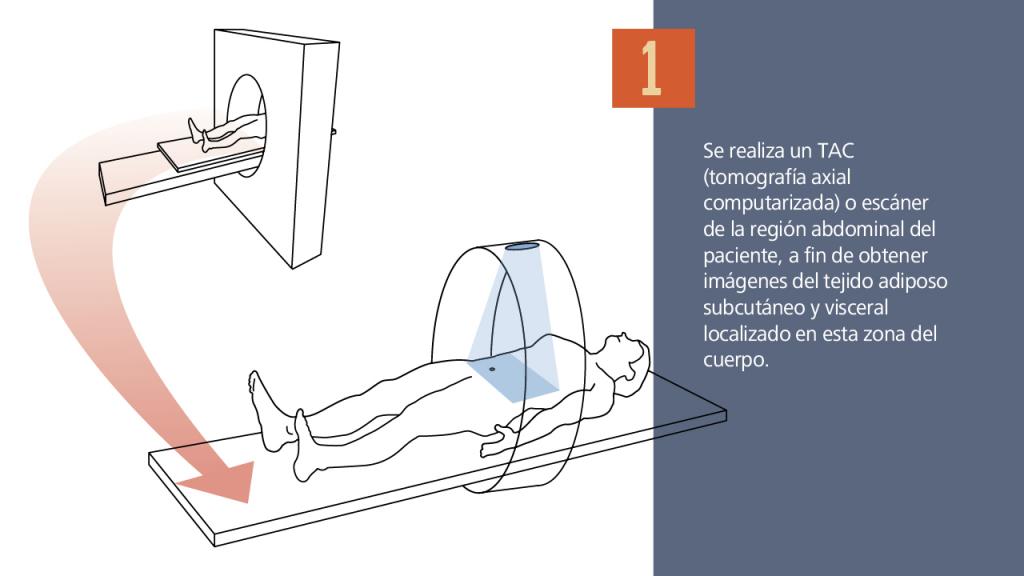 1

Se realiza un TAC (tomografía axial computarizada) o escáner de la región abdominal del paciente, a fin de obtener imágenes del tejido adiposo subcutáneo y visceral localizado en esta zona del cuerpo.